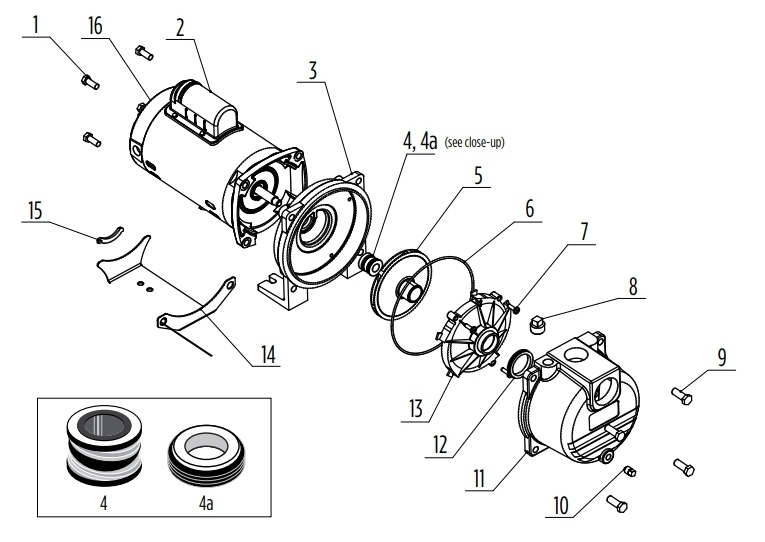 1
16
2
3
4, 4a (see close-up)
5
6
7
8
9
15
14
13
12
11
10
4
4a